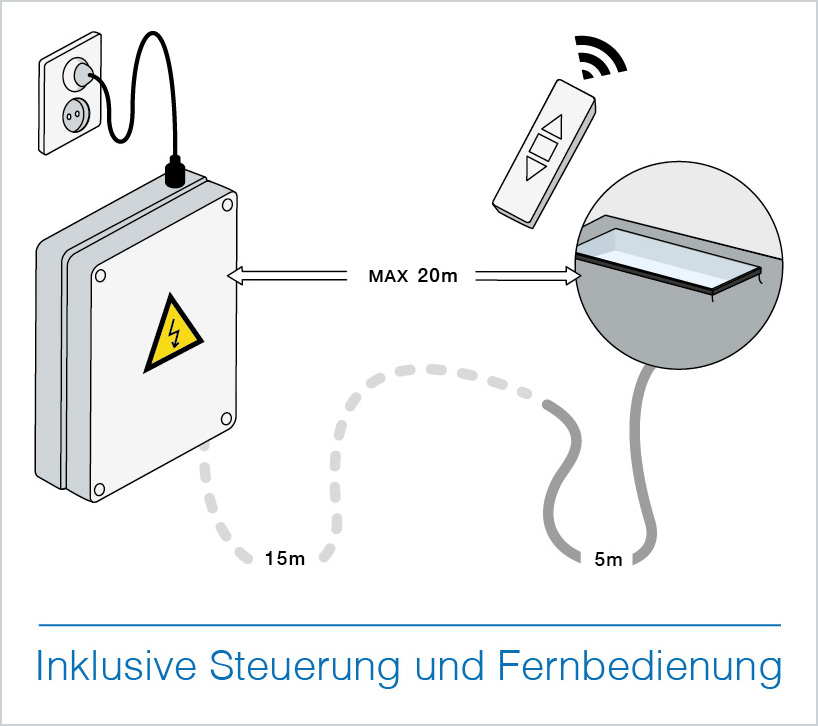 MAX 20m

15m

5m

Inklusive Steuerung und Fernbedienung