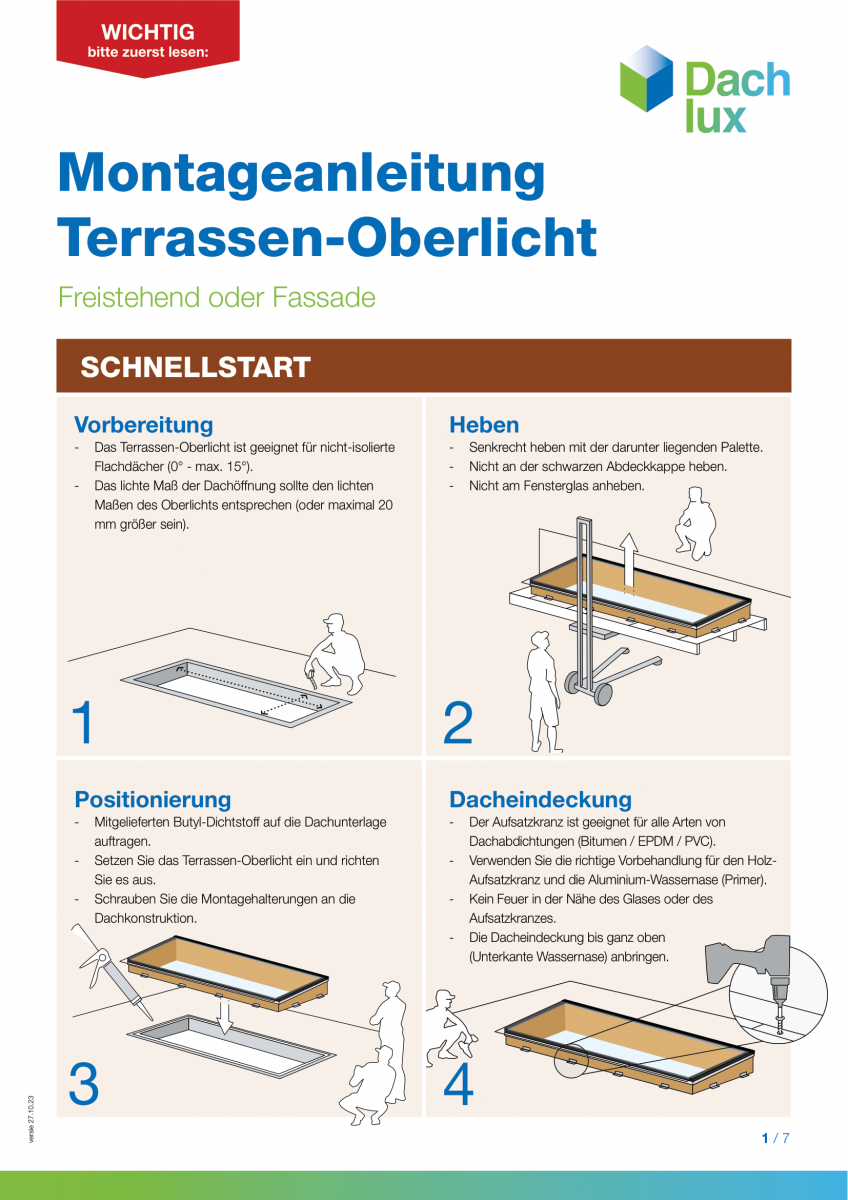 WICHTIG
bitte zuerst lesen:

Dach lux

Montageanleitung Terrassen-Oberlicht

Freistehend oder Fassade

SCHNELLSTART

Vorbereitung
- Das Terrassen-Oberlicht ist geeignet für nicht-isolierte Flachdächer (0° - max. 15°).
- Das lichte Maß der Dachöffnung sollte den lichten Maßen des Oberlichts entsprechen (oder maximal 20 mm größer sein).

1

Heben
- Senkrecht heben mit der darunter liegenden Palette.
- Nicht an der schwarzen Abdeckkappe heben.
- Nicht am Fensterglas anheben.

2

Positionierung
- Mitgelieferten Butyl-Dichtstoff auf die Dachunterlage auftragen.
- Setzen Sie das Terrassen-Oberlicht ein und richten Sie es aus.
- Schrauben Sie die Montagehalterungen an die Dachkonstruktion.

3

Dacheindeckung
- Der Aufsatzkranz ist geeignet für alle Arten von Dachabdichtungen (Bitumen / EPDM / PVC).
- Verwenden Sie die richtige Vorbehandlung für den Holz-Aufsatzkranz und die Aluminium-Wassernase (Primer).
- Kein Feuer in der Nähe des Glases oder des Aufsatzkranzes.
- Die Dacheindeckung bis ganz oben (Unterkante Wassernase) anbringen.

4

versie 27.10.23

1 / 7