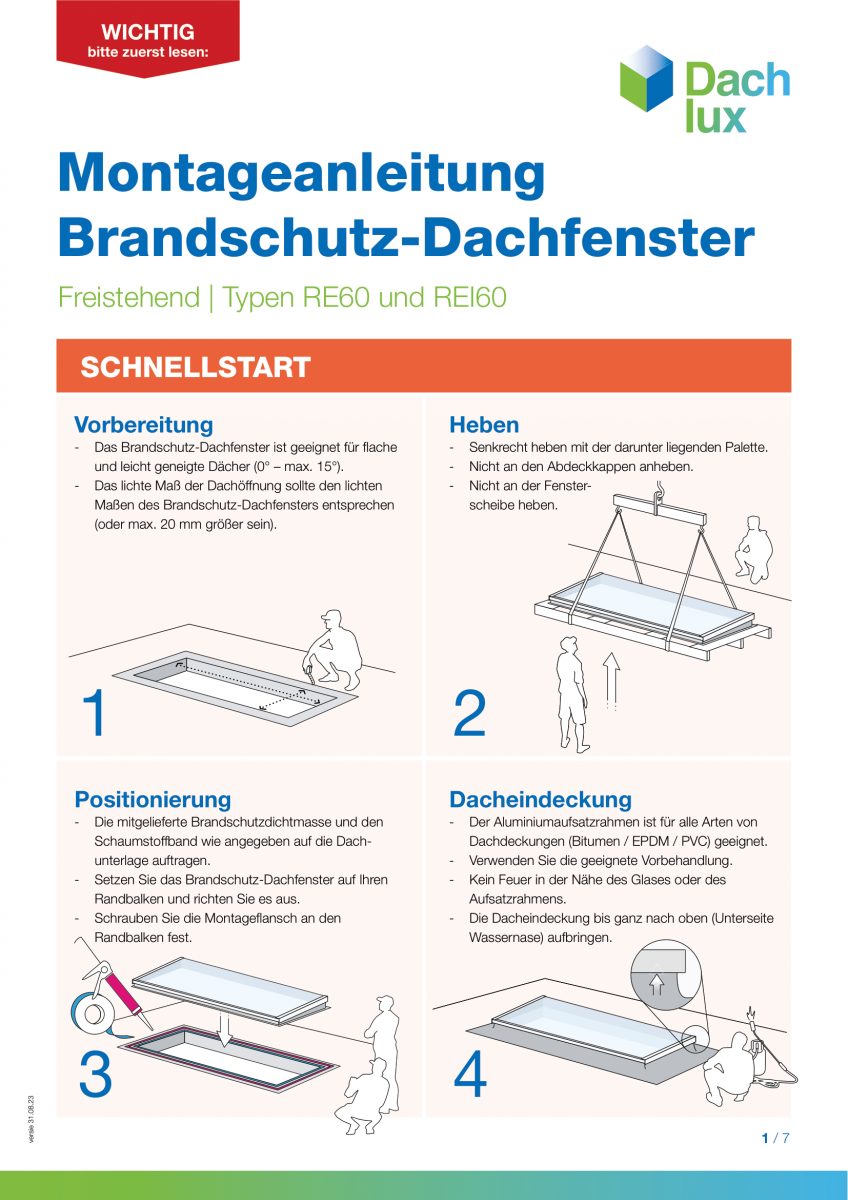 WICHTIG
bitte zuerst lesen:

Dach lux

Montageanleitung Brandschutz-Dachfenster

Freistehend | Typen RE60 und REI60

SCHNELLSTART

Vorbereitung
- Das Brandschutz-Dachfenster ist geeignet für flache und leicht geneigte Dächer (0° – max. 15°).
- Das lichte Maß der Dachöffnung sollte den lichten Maßen des Brandschutz-Dachfensters entsprechen (oder max. 20 mm größer sein).

1

Heben
- Senkrecht heben mit der darunter liegenden Palette.
- Nicht an den Abdeckkappen anheben.
- Nicht an der Fensterscheibe heben.

2

Positionierung
- Die mitgelieferte Brandschutzdichtmasse und den Schaumstoffband wie angegeben auf die Dachunterlage auftragen.
- Setzen Sie das Brandschutz-Dachfenster auf Ihren Randbalken und richten Sie es aus.
- Schrauben Sie die Montageflansch an den Randbalken fest.

3

Dacheindeckung
- Der Aluminiumaufsatzrahmen ist für alle Arten von Dachdeckungen (Bitumen / EPDM / PVC) geeignet.
- Verwenden Sie die geeignete Vorbehandlung.
- Kein Feuer in der Nähe des Glases oder des Aufsatzrahmens.
- Die Dacheindeckung bis ganz nach oben (Unterseite Wassernase) aufbringen.

4

versie 31.08.23

1 / 7