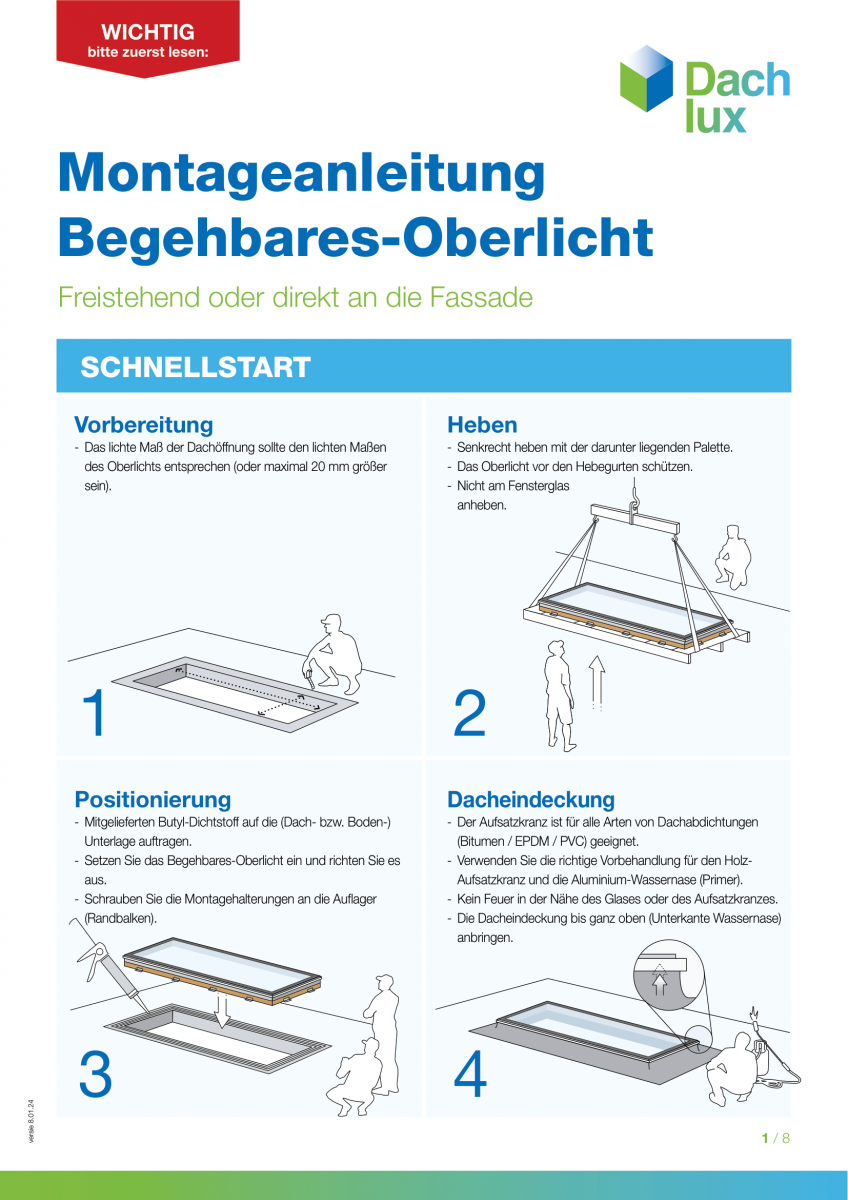 WICHTIG
bitte zuerst lesen:

Dach lux

Montageanleitung Begehbares-Oberlicht

Freistehend oder direkt an die Fassade

SCHNELLSTART

Vorbereitung
- Das lichte Maß der Dachöffnung sollte den lichten Maßen des Oberlichts entsprechen (oder maximal 20 mm größer sein).

1

Heben
- Senkrecht heben mit der darunter liegenden Palette.
- Das Oberlicht vor den Hebegurten schützen.
- Nicht am Fensterglas anheben.

2

Positionierung
- Mitgelieferten Butyl-Dichtstoff auf die (Dach- bzw. Boden-) Unterlage auftragen.
- Setzen Sie das Begehbares-Oberlicht ein und richten Sie es aus.
- Schrauben Sie die Montagehalterungen an die Auflager (Randbalken).

3

Dacheindeckung
- Der Aufsatzkranz ist für alle Arten von Dachabdichtungen (Bitumen / EPDM / PVC) geeignet.
- Verwenden Sie die richtige Vorbehandlung für den Holz-Aufsatzkranz und die Aluminium-Wassernase (Primer).
- Kein Feuer in der Nähe des Glases oder des Aufsatzkranzes.
- Die Dacheindeckung bis ganz oben (Unterkante Wassernase) anbringen.

4

versie 8.01.24

1 / 8